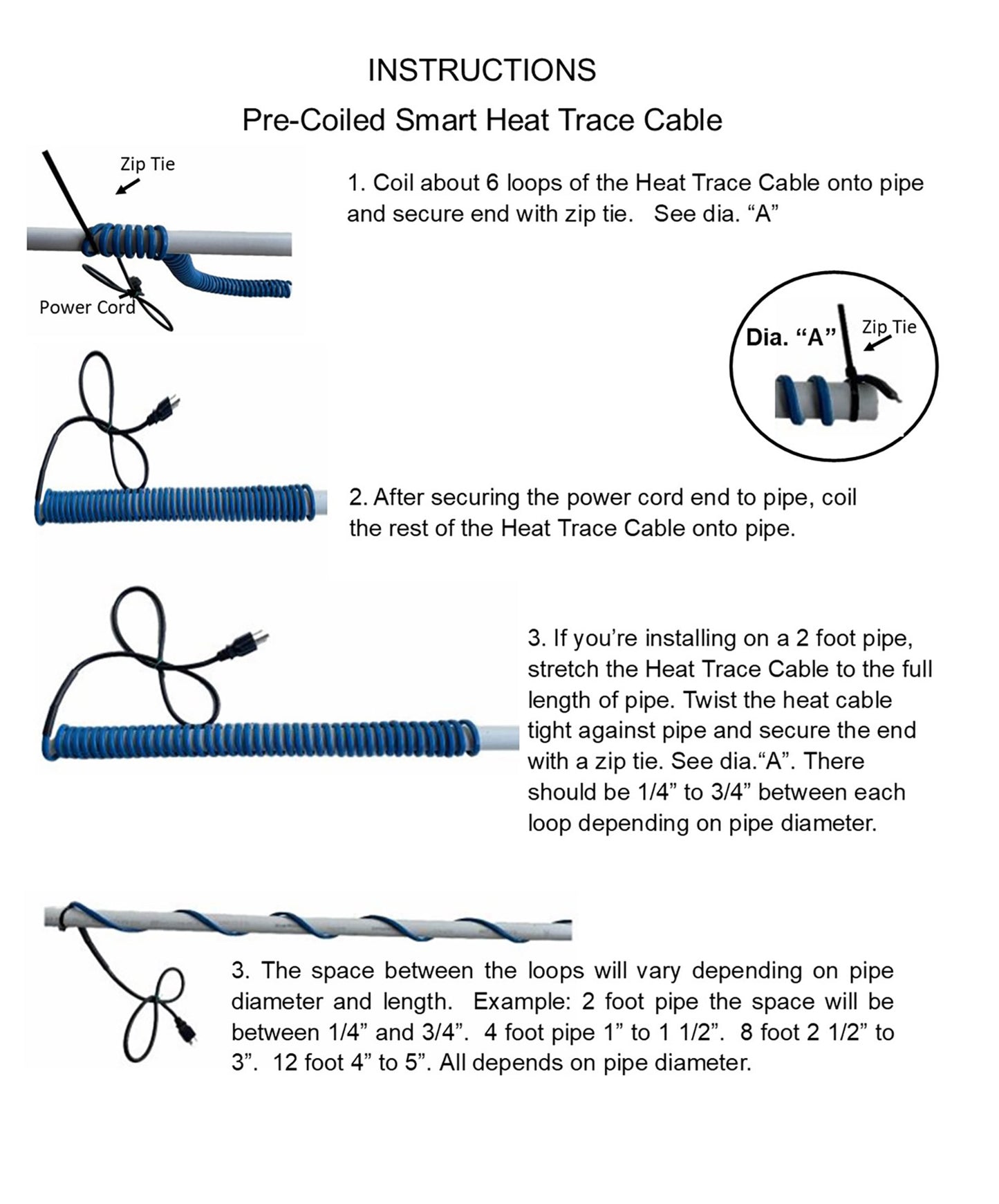 INSTRUCTIONS

Pre-Coiled Smart Heat Trace Cable

Zip Tie

Power Cord

1. Coil about 6 loops of the Heat Trace Cable onto pipe and secure end with zip tie. See dia. “A”

Dia. “A”

Zip Tie

2. After securing the power cord end to pipe, coil the rest of the Heat Trace Cable onto pipe.

3. If you’re installing on a 2 foot pipe, stretch the Heat Trace Cable to the full length of pipe. Twist the heat cable tight against pipe and secure the end with a zip tie. See dia.“A”. There should be 1/4” to 3/4” between each loop depending on pipe diameter.

3. The space between the loops will vary depending on pipe diameter and length. Example: 2 foot pipe the space will be between 1/4” and 3/4”. 4 foot pipe 1” to 1 1/2”. 8 foot 2 1/2” to 3”. 12 foot 4” to 5”. All depends on pipe diameter.