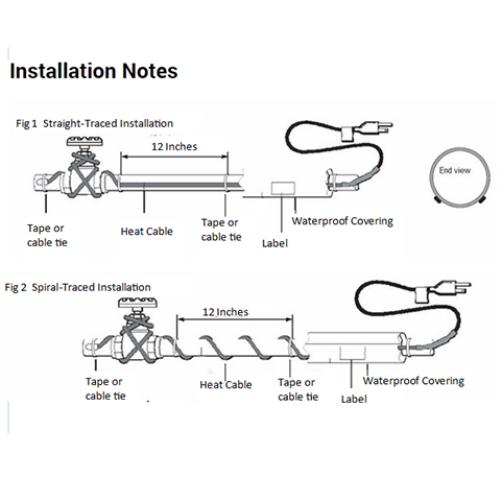 Installation Notes

Fig 1 Straight-Traced Installation

12 Inches

End view

Tape or cable tie

Heat Cable

Tape or cable tie

Label

Waterproof Covering

Fig 2 Spiral-Traced Installation

12 Inches

Tape or cable tie

Heat Cable

Tape or cable tie

Label

Waterproof Covering